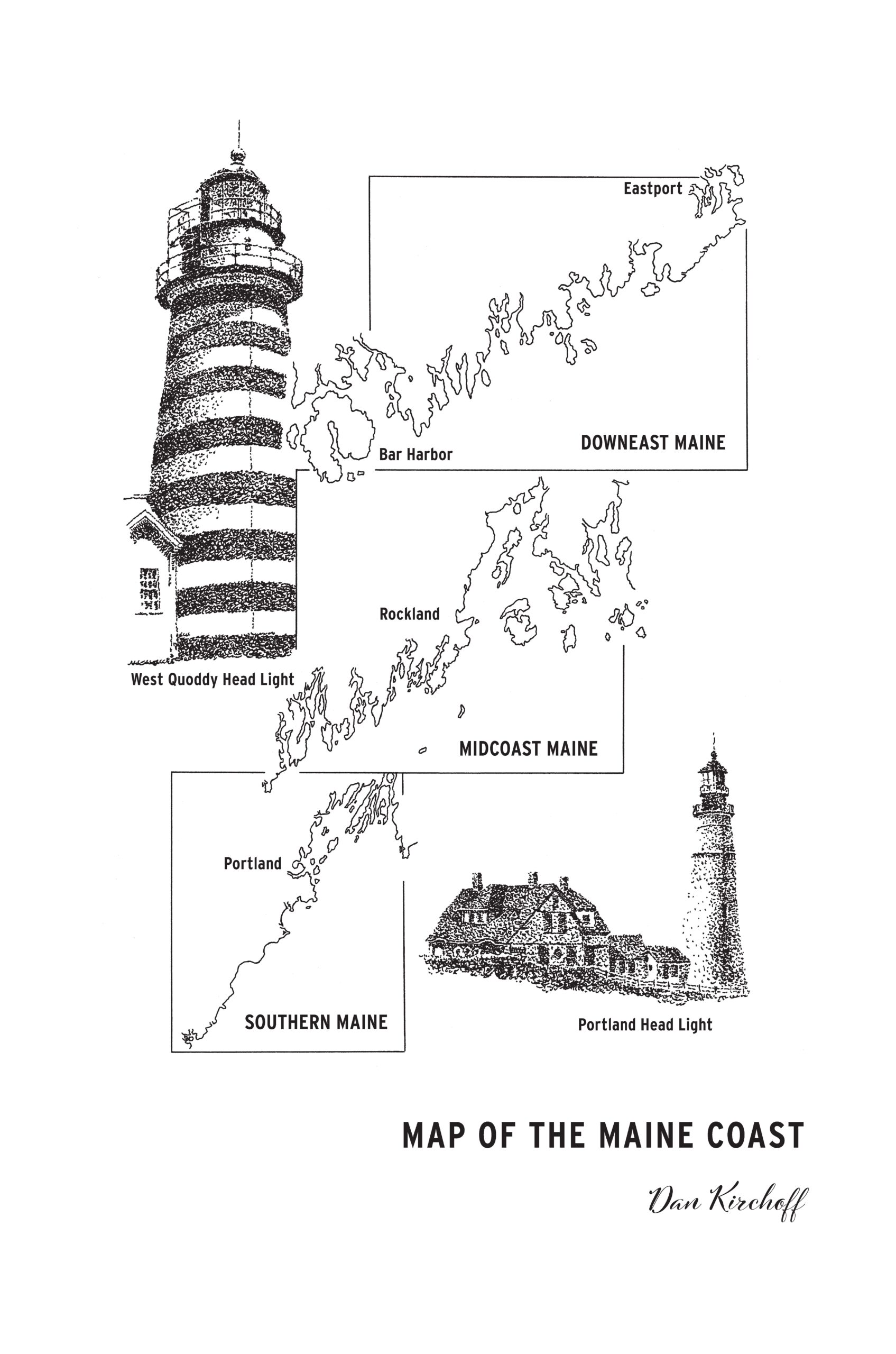 Eastport

Bar Harbor

DOWNEAST MAINE

Rockland

West Quoddy Head Light

MIDCOAST MAINE

Portland

SOUTHERN MAINE

Portland Head Light

MAP OF THE MAINE COAST

Dan Kirchoff